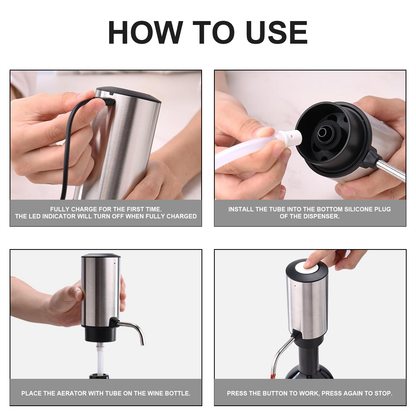 HOW TO USE

FULLY CHARGE FOR THE FIRST TIME.
THE LED INDICATOR WILL TURN OFF WHEN FULLY CHARGED

INSTALL THE TUBE INTO THE BOTTOM SILICONE PLUG OF THE DISPENSER.

PLACE THE AERATOR WITH TUBE ON THE WINE BOTTLE.

PRESS THE BUTTON TO WORK, PRESS AGAIN TO STOP.