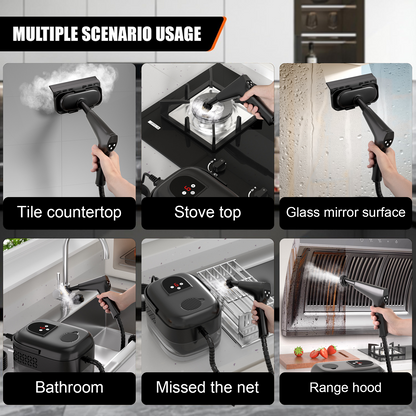 MULTIPLE SCENARIO USAGE

Tile countertop

Stove top

Glass mirror surface

Bathroom

Missed the net

Range hood