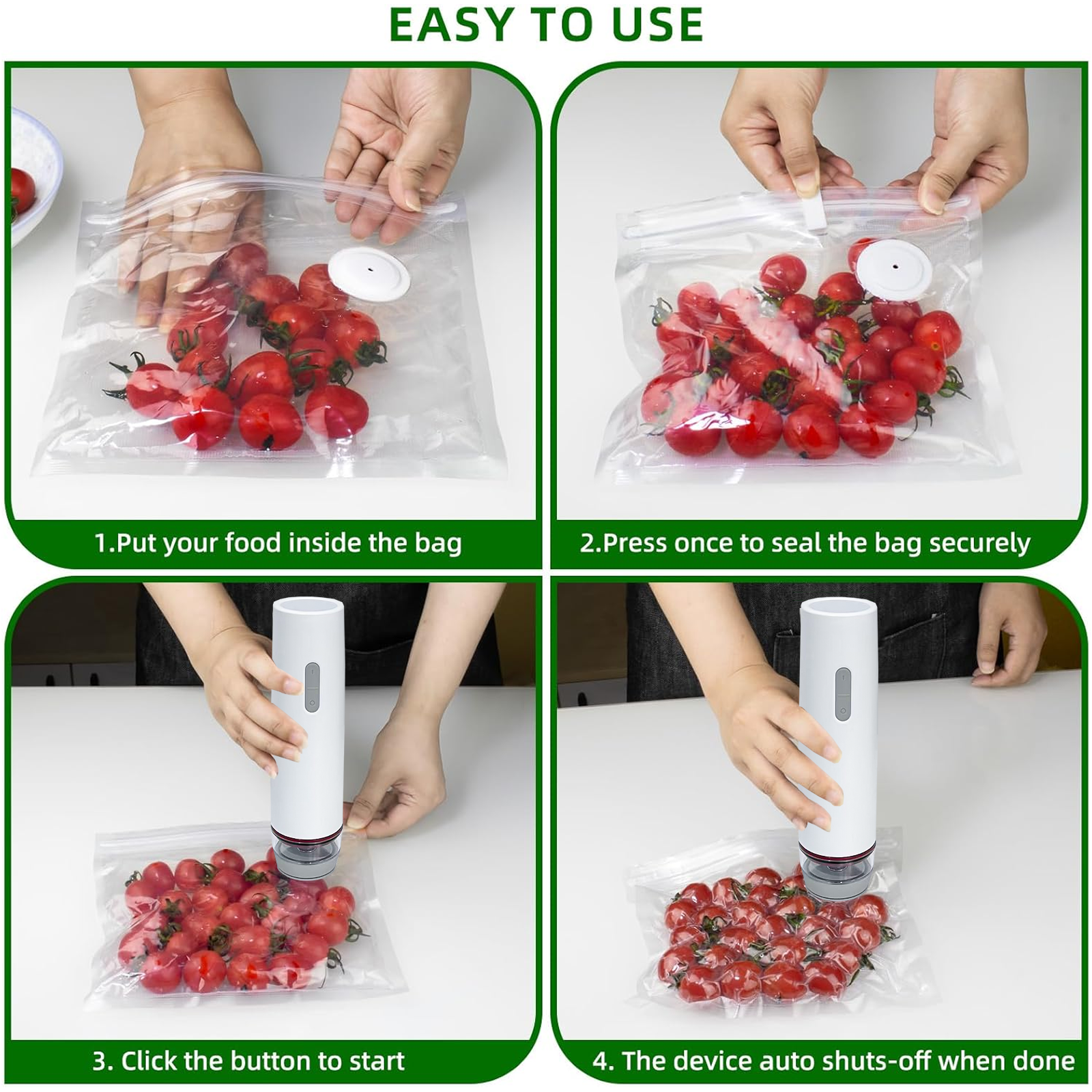 EASY TO USE

1.Put your food inside the bag

2.Press once to seal the bag securely

3. Click the button to start

4. The device auto shuts-off when done