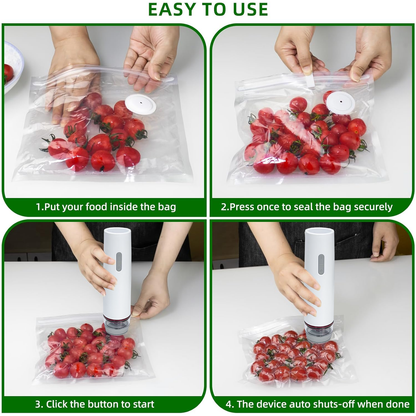 EASY TO USE

1.Put your food inside the bag

2.Press once to seal the bag securely

3. Click the button to start

4. The device auto shuts-off when done