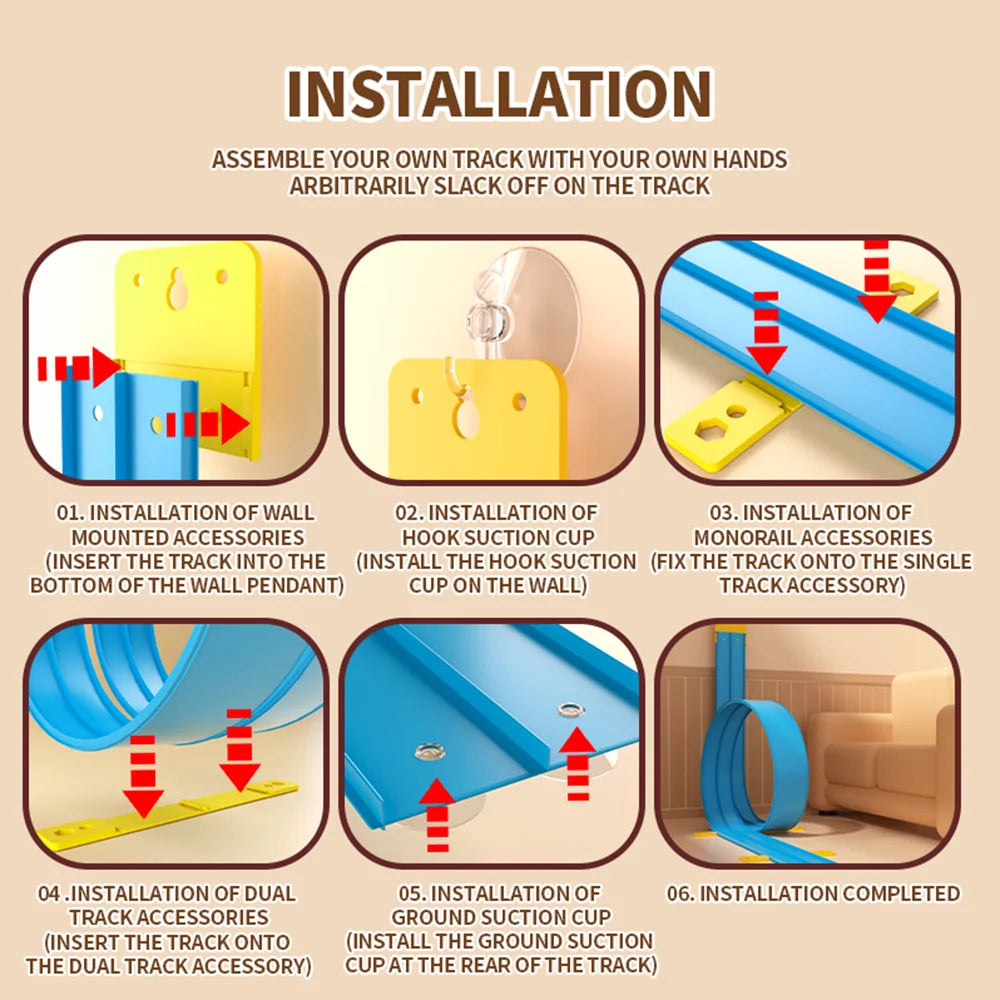 INSTALLATION

ASSEMBLE YOUR OWN TRACK WITH YOUR OWN HANDS
ARBITRARILY SLACK OFF ON THE TRACK

01. INSTALLATION OF WALL MOUNTED ACCESSORIES (INSERT THE TRACK INTO THE BOTTOM OF THE WALL PENDANT)

02. INSTALLATION OF HOOK SUCTION CUP (INSTALL THE HOOK SUCTION CUP ON THE WALL)

03. INSTALLATION OF MONORAIL ACCESSORIES (FIX THE TRACK ONTO THE SINGLE TRACK ACCESSORY)

04 .INSTALLATION OF DUAL TRACK ACCESSORIES (INSERT THE TRACK ONTO THE DUAL TRACK ACCESSORY)

05. INSTALLATION OF GROUND SUCTION CUP (INSTALL THE GROUND SUCTION CUP AT THE REAR OF THE TRACK)

06. INSTALLATION COMPLETED