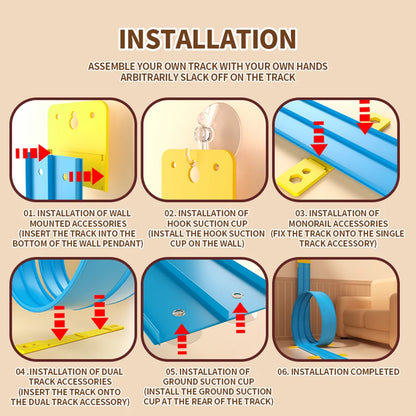 INSTALLATION

ASSEMBLE YOUR OWN TRACK WITH YOUR OWN HANDS
ARBITRARILY SLACK OFF ON THE TRACK

01. INSTALLATION OF WALL MOUNTED ACCESSORIES (INSERT THE TRACK INTO THE BOTTOM OF THE WALL PENDANT)

02. INSTALLATION OF HOOK SUCTION CUP (INSTALL THE HOOK SUCTION CUP ON THE WALL)

03. INSTALLATION OF MONORAIL ACCESSORIES (FIX THE TRACK ONTO THE SINGLE TRACK ACCESSORY)

04 .INSTALLATION OF DUAL TRACK ACCESSORIES (INSERT THE TRACK ONTO THE DUAL TRACK ACCESSORY)

05. INSTALLATION OF GROUND SUCTION CUP (INSTALL THE GROUND SUCTION CUP AT THE REAR OF THE TRACK)

06. INSTALLATION COMPLETED