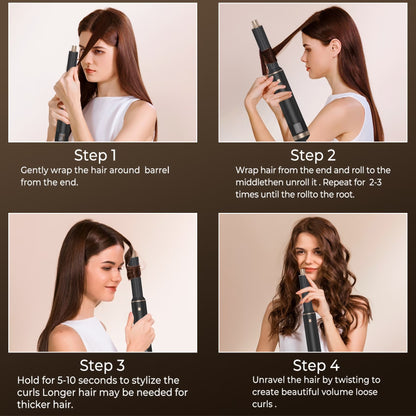 Step 1
Gently wrap the hair around  barrel from the end.

Step 2
Wrap hair from the end and roll to the middlethen unroll it . Repeat for  2-3 times until the rollto the root.

Step 3
Hold for 5-10 seconds to stylize the curls Longer hair may be needed for thicker hair.

Step 4
Unravel the hair by twisting to create beautiful volume loose curls .